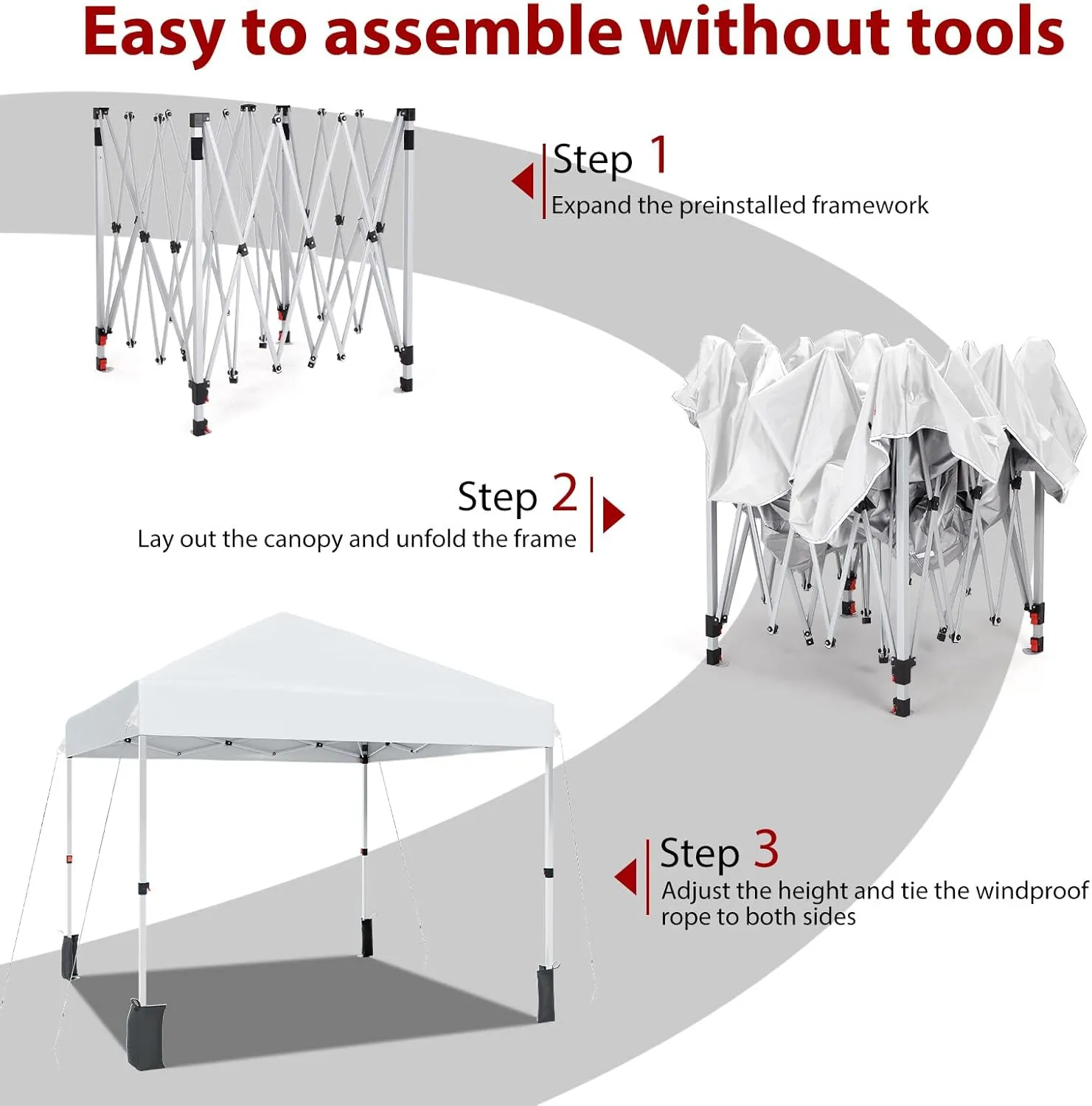 Easy to assemble without tools

Step 1
Expand the preinstalled framework

Step 2
Lay out the canopy and unfold the frame

Step 3
Adjust the height and tie the windproof rope to both sides