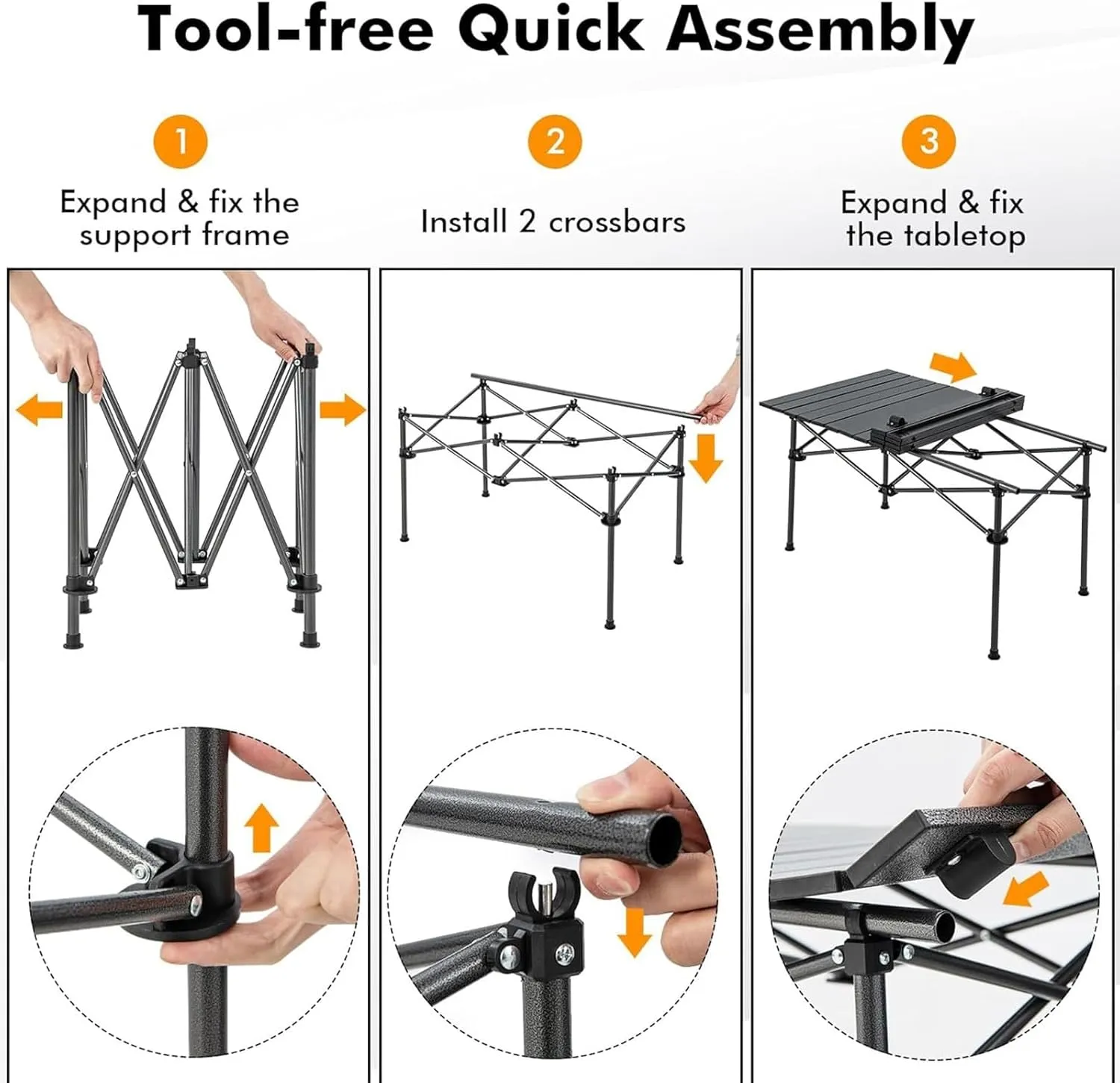 Tool-free Quick Assembly

1
Expand & fix the support frame

2
Install 2 crossbars

3
Expand & fix the tabletop