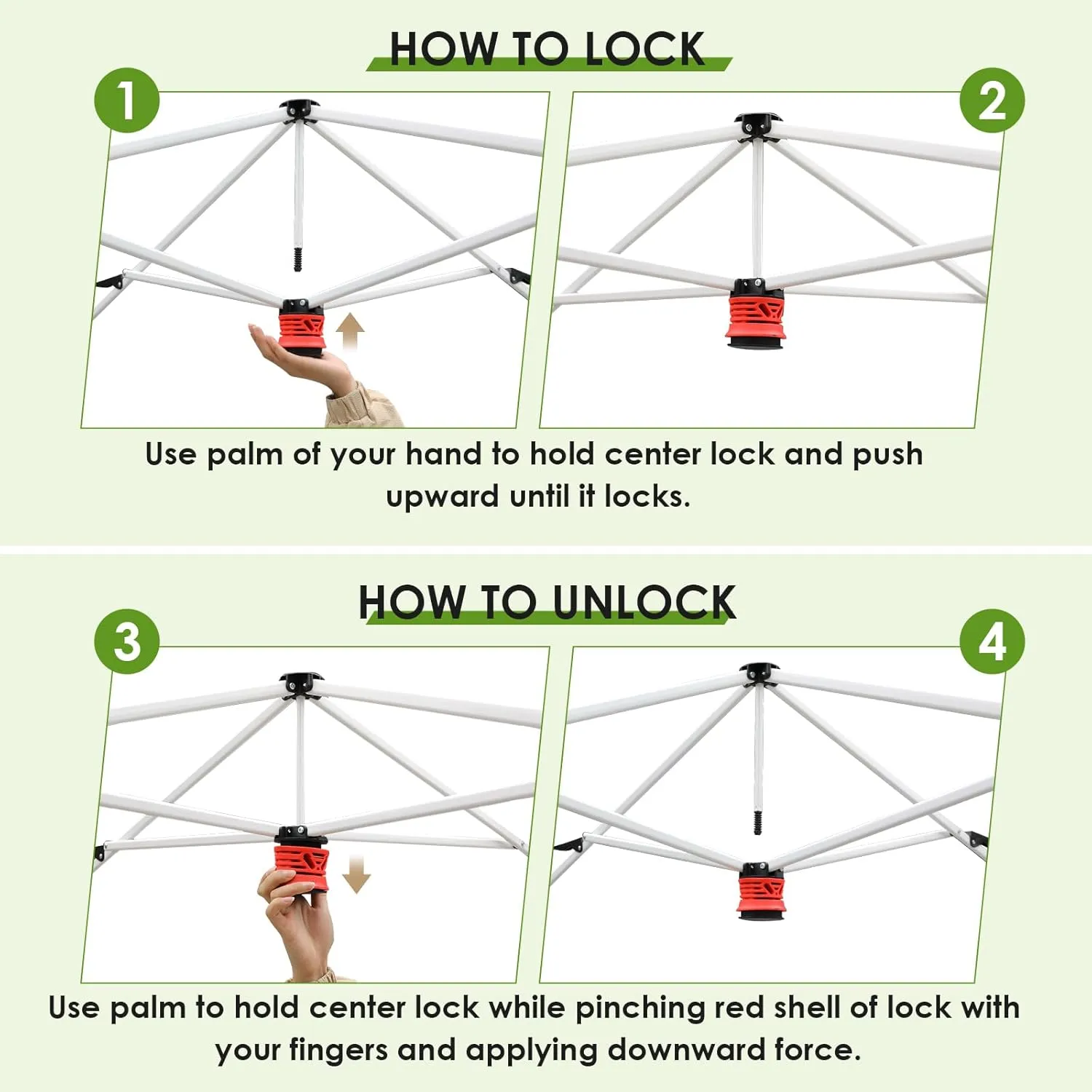 HOW TO LOCK

1

2

Use palm of your hand to hold center lock and push upward until it locks.

HOW TO UNLOCK

3

4

Use palm to hold center lock while pinching red shell of lock with your fingers and applying downward force.