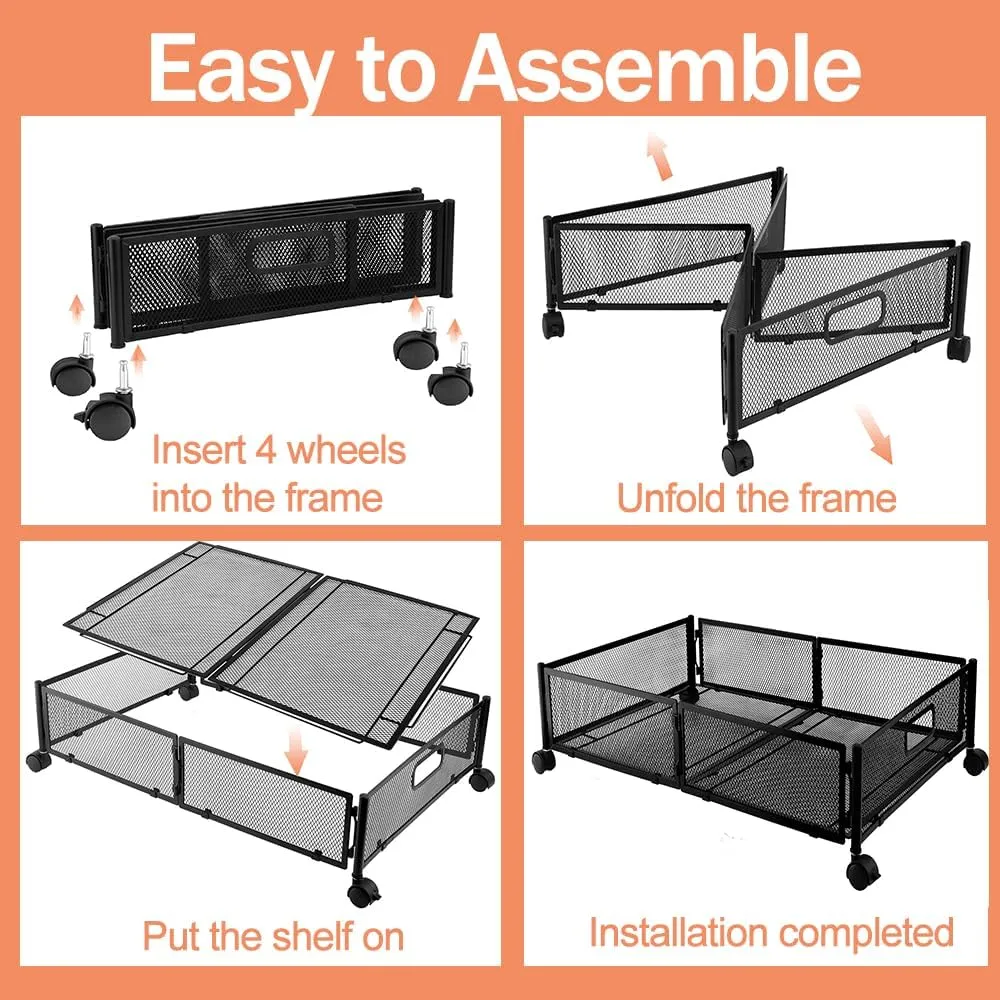 Easy to Assemble

Insert 4 wheels into the frame

Unfold the frame

Put the shelf on

Installation completed