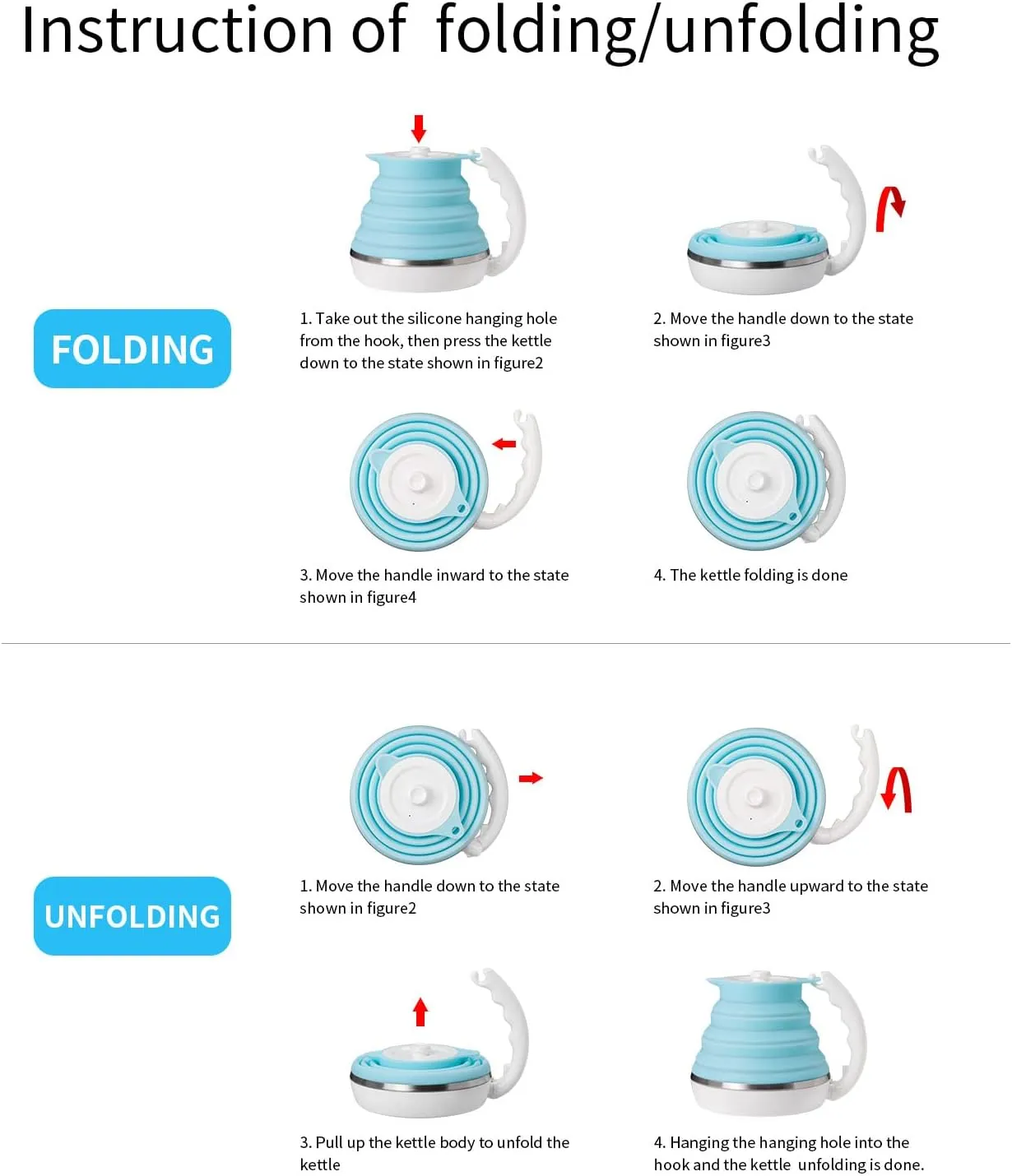 Instruction of folding/unfolding

FOLDING

1. Take out the silicone hanging hole from the hook, then press the kettle down to the state shown in figure2

2. Move the handle down to the state shown in figure3

3. Move the handle inward to the state shown in figure4

4. The kettle folding is done

UNFOLDING

1. Move the handle down to the state shown in figure2

2. Move the handle upward to the state shown in figure3

3. Pull up the kettle body to unfold the kettle

4. Hanging the hanging hole into the hook and the kettle unfolding is done.