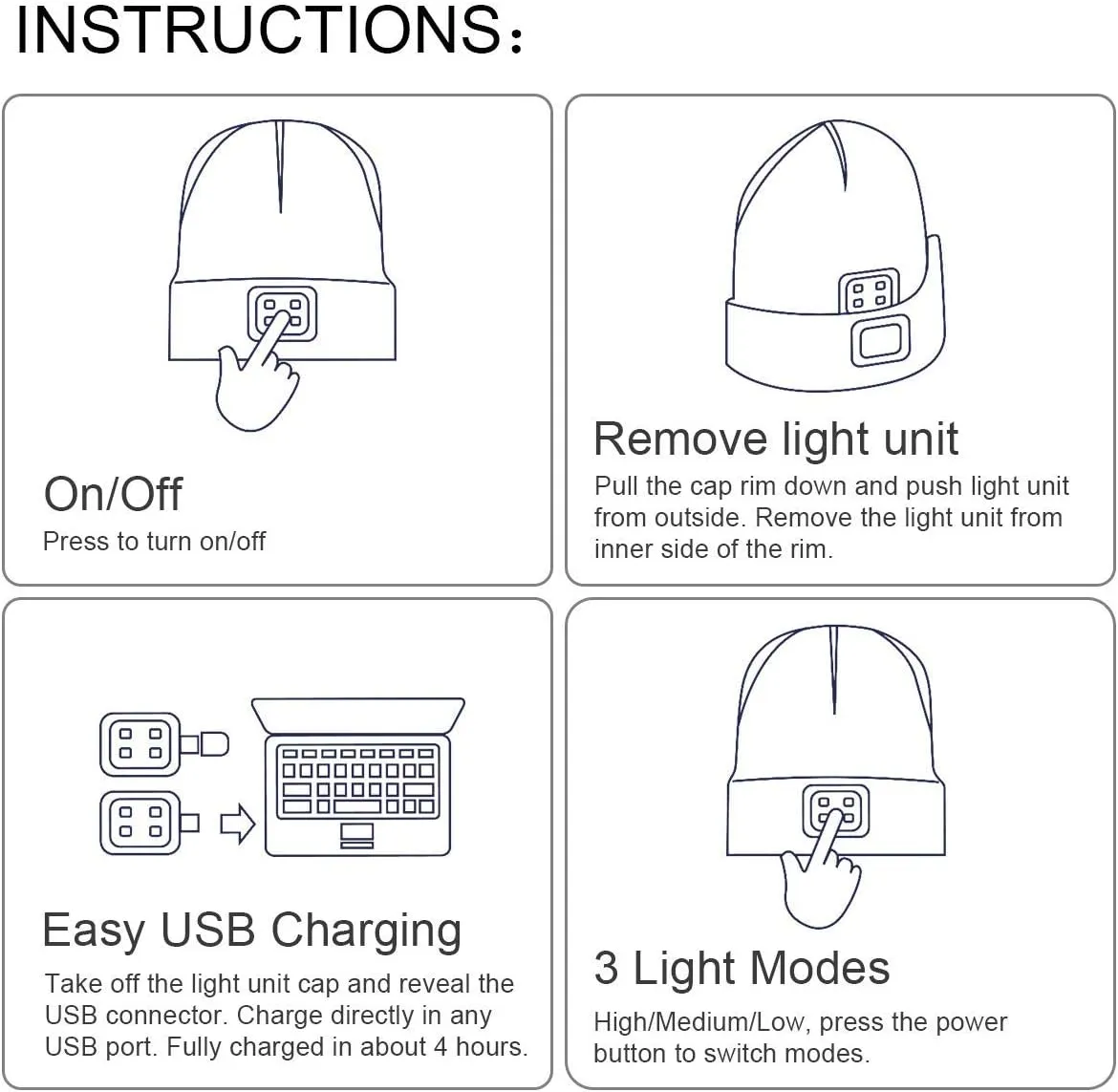 INSTRUCTIONS:

On/Off
Press to turn on/off

Remove light unit
Pull the cap rim down and push light unit from outside. Remove the light unit from inner side of the rim.

Easy USB Charging
Take off the light unit cap and reveal the USB connector. Charge directly in any USB port. Fully charged in about 4 hours.

3 Light Modes
High/Medium/Low, press the power button to switch modes.